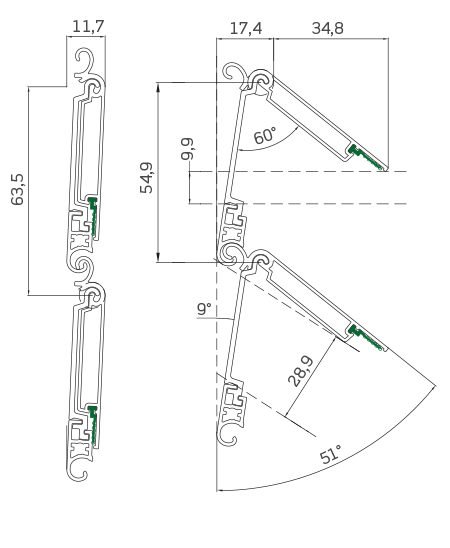 11,7
63,5
17,4
34,8
54,9
9,9
60°
9°
28,9
51°